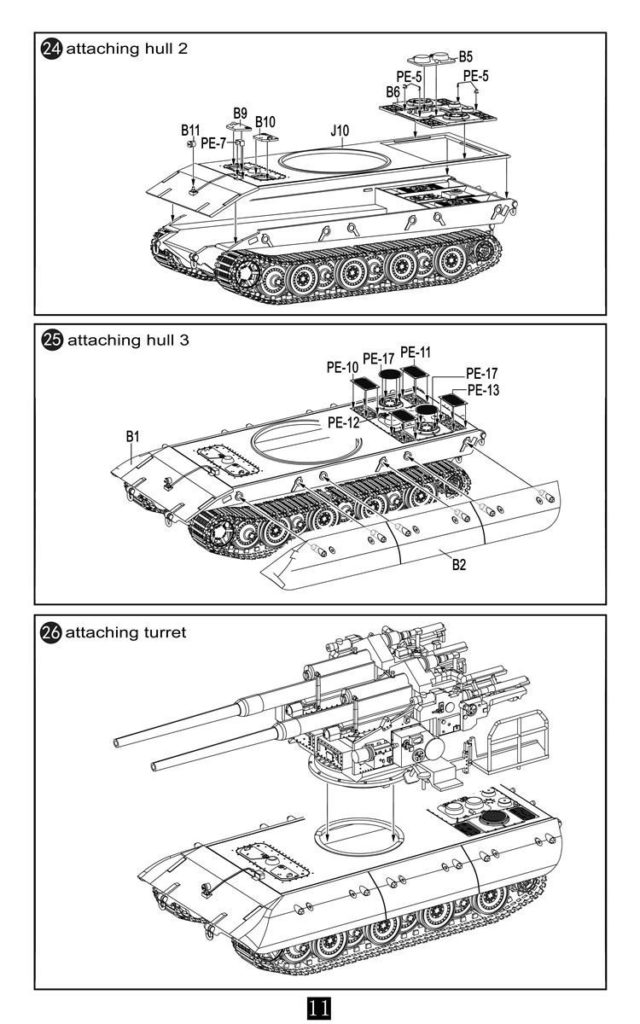 24 attaching hull 2

B5
PE-5
PE-5
B6
B9
B10
B11
PE-7
J10

25 attaching hull 3

PE-10
PE-17
PE-11
PE-17
PE-13
PE-12
B1
B2

26 attaching turret

11