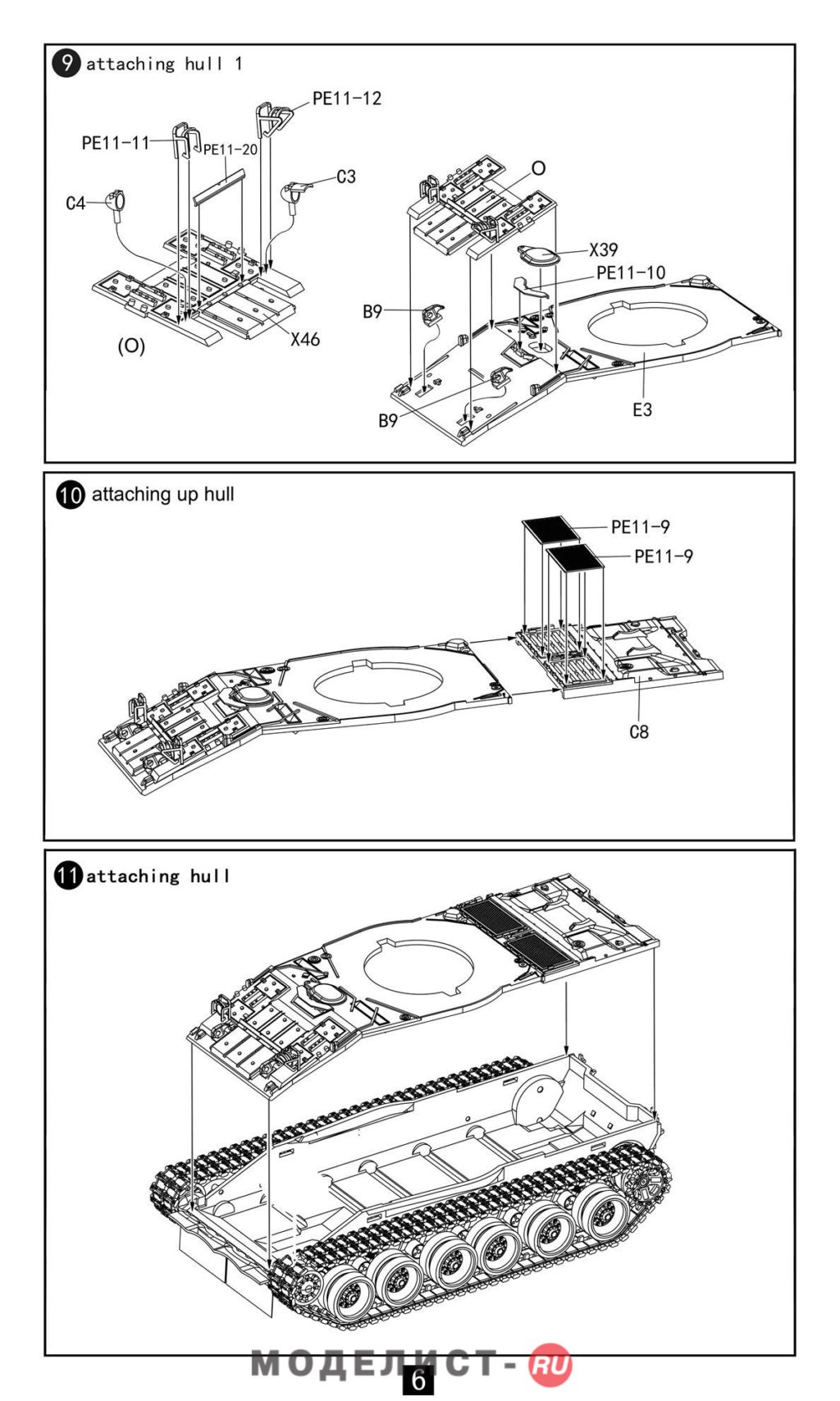 9 attaching hull 1

PE11-12
PE11-11
PE11-20
C3
C4
(O)
X46
O
X39
PE11-10
B9
B9
E3

10 attaching up hull

PE11-9
PE11-9
C8

11 attaching hull

МОДЕЛИСТ-RU
6