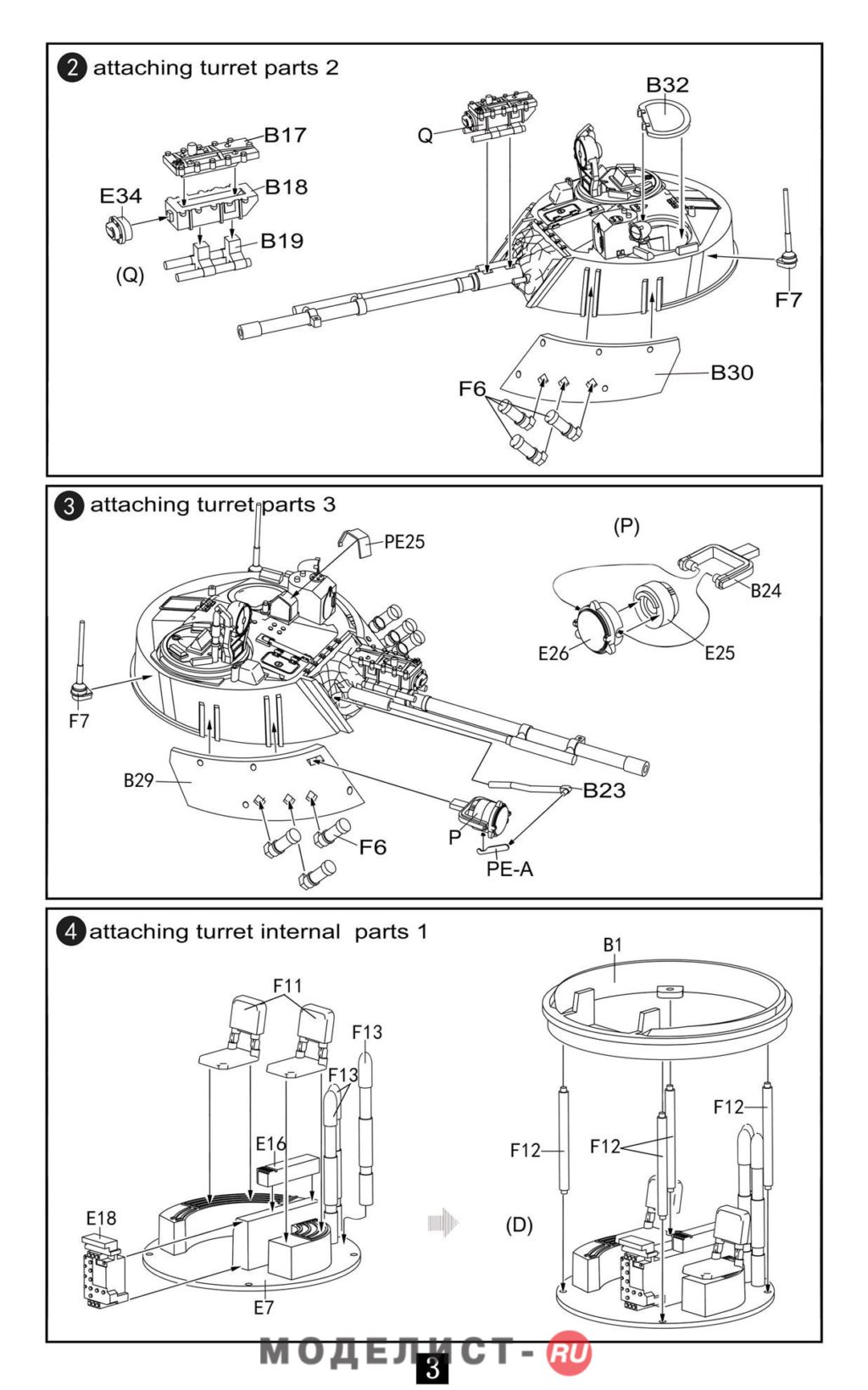 2 attaching turret parts 2

B17
B18
E34
B19
(Q)
Q
B32
F7
B30
F6

3 attaching turret parts 3

PE25
(P)
B24
E26
E25
F7
B29
F6
B23
P
PE-A

4 attaching turret internal parts 1

F11
F13
F13
E16
E18
E7
B1
F12
F12
F12
(D)

МОДЕЛИСТ-RU

3