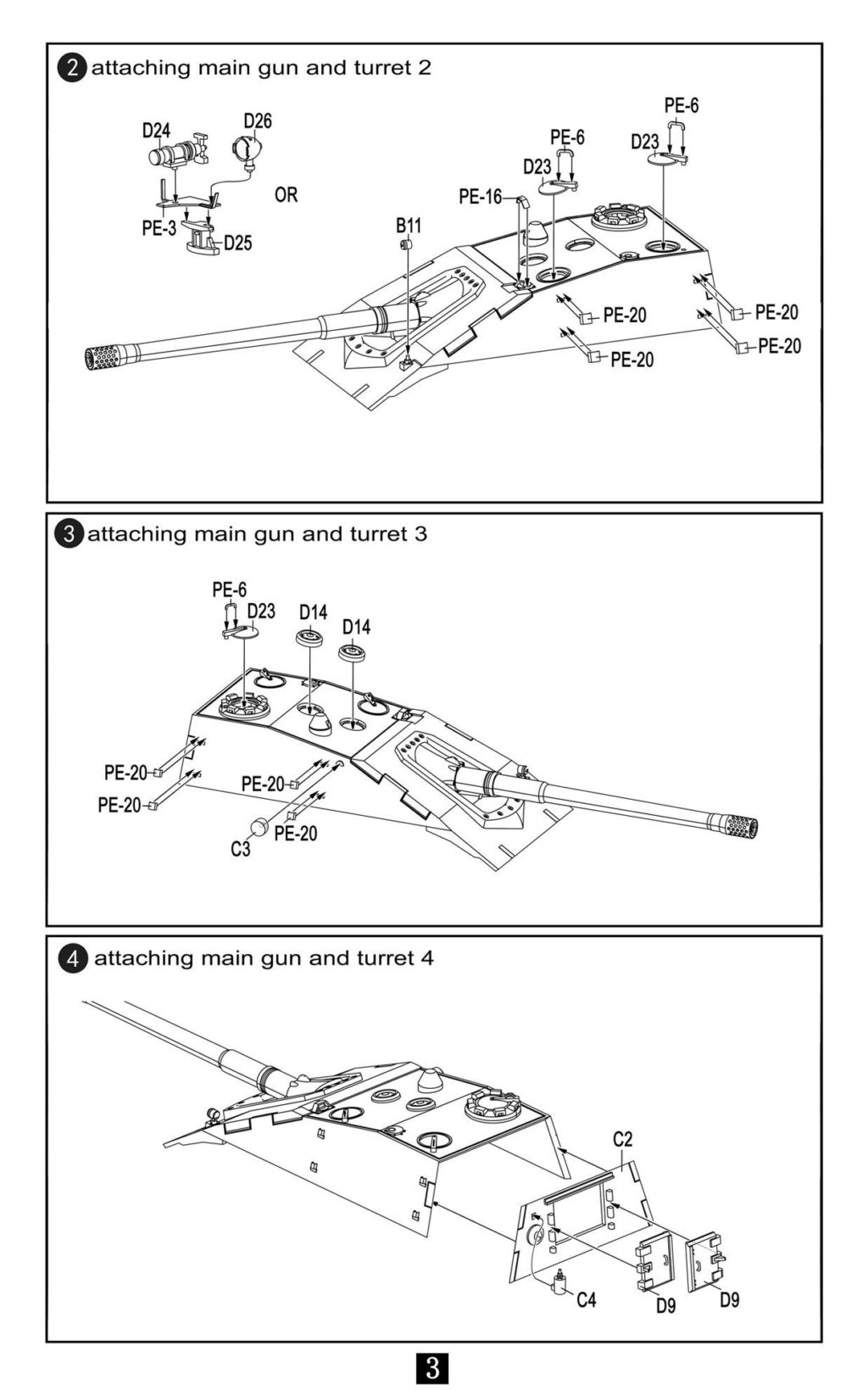 2 attaching main gun and turret 2

D24
D26
OR
PE-3
D25
B11
PE-16
D23
PE-6
D23
PE-6
PE-20
PE-20
PE-20
PE-20

3 attaching main gun and turret 3

PE-6
D23
D14
D14
PE-20
PE-20
PE-20
PE-20
C3

4 attaching main gun and turret 4

C2
C4
D9
D9

3