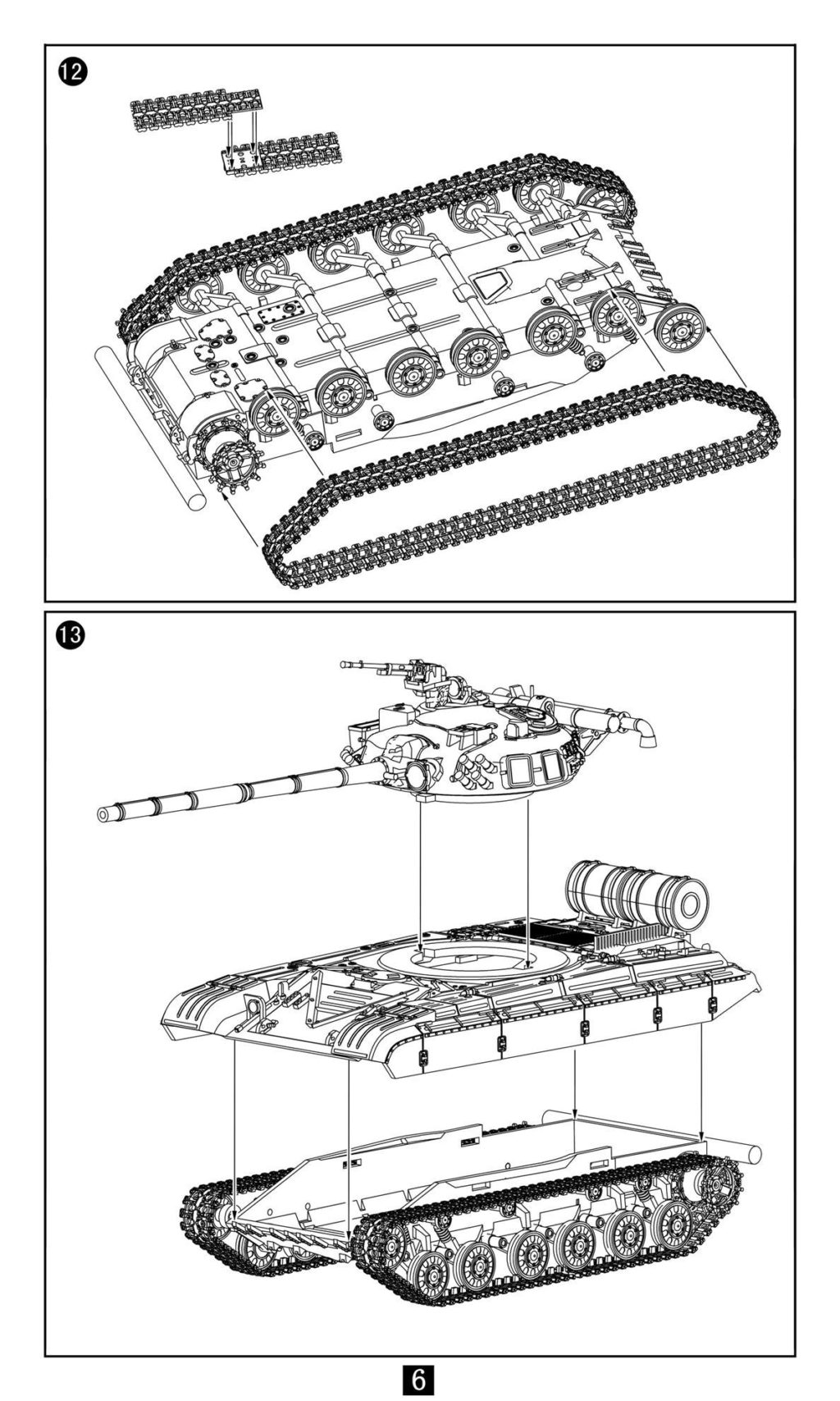 12

13

6