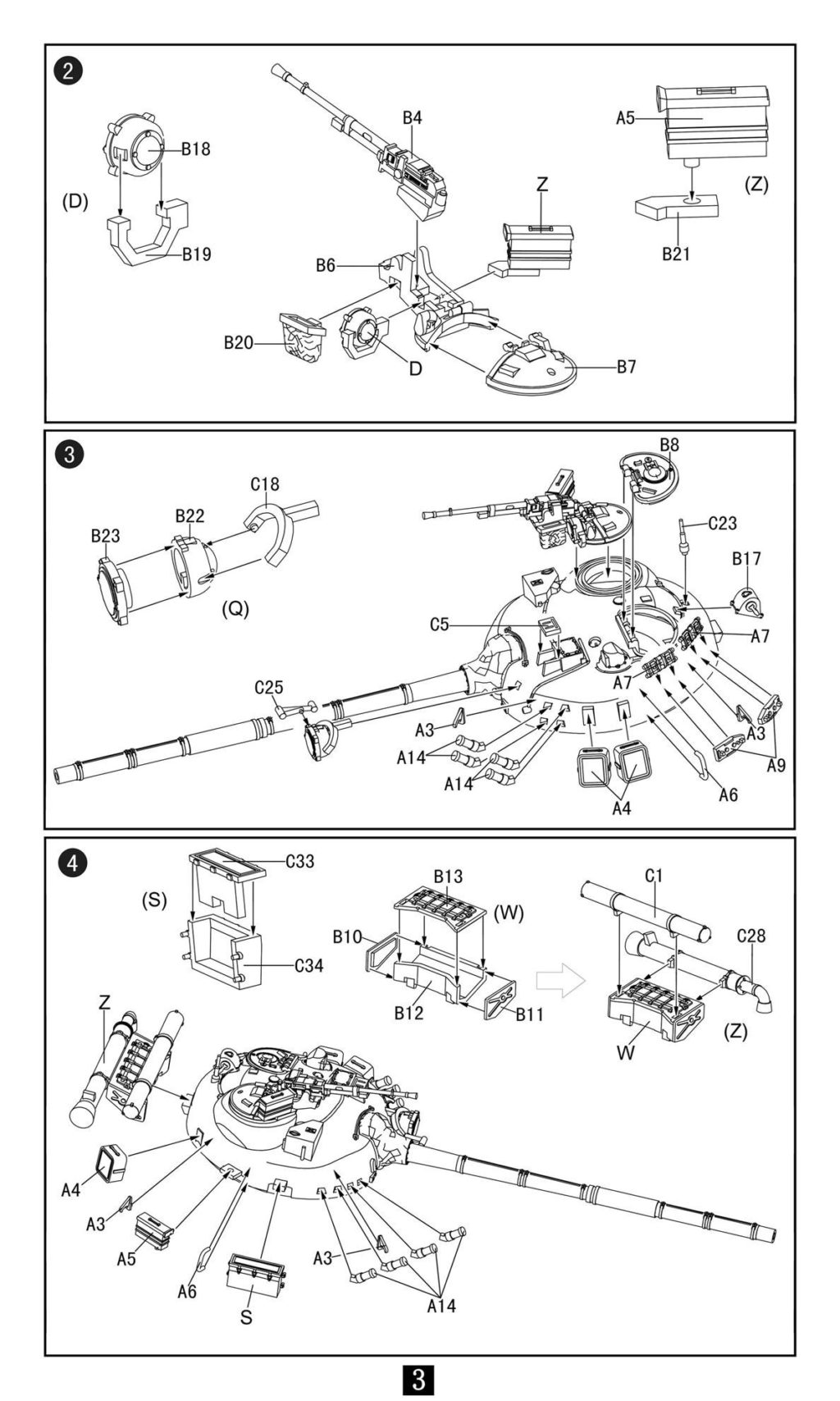 2

B18
(D)
B19
B4
Z
B6
B20
D
B7
A5
(Z)
B21

3

C18
B22
B23
(Q)
B8
C23
B17
C5
A7
A7
C25
A3
A14
A14
A4
A6
A3
A9

4

C33
(S)
C34
B13
(W)
B10
B12
B11
C1
C28
W
(Z)
Z
A4
A3
A5
A6
S
A3
A14

3