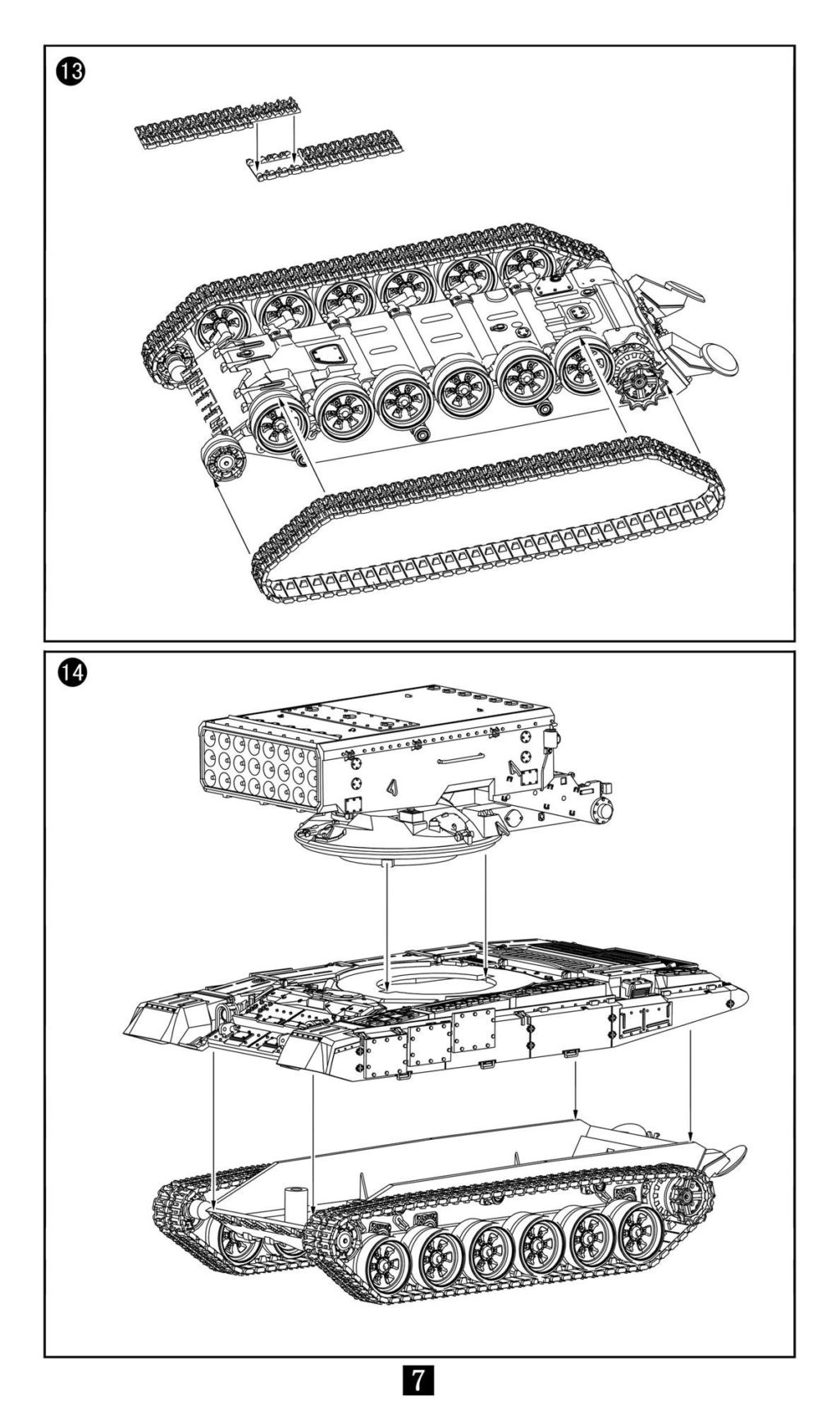 13

14

7