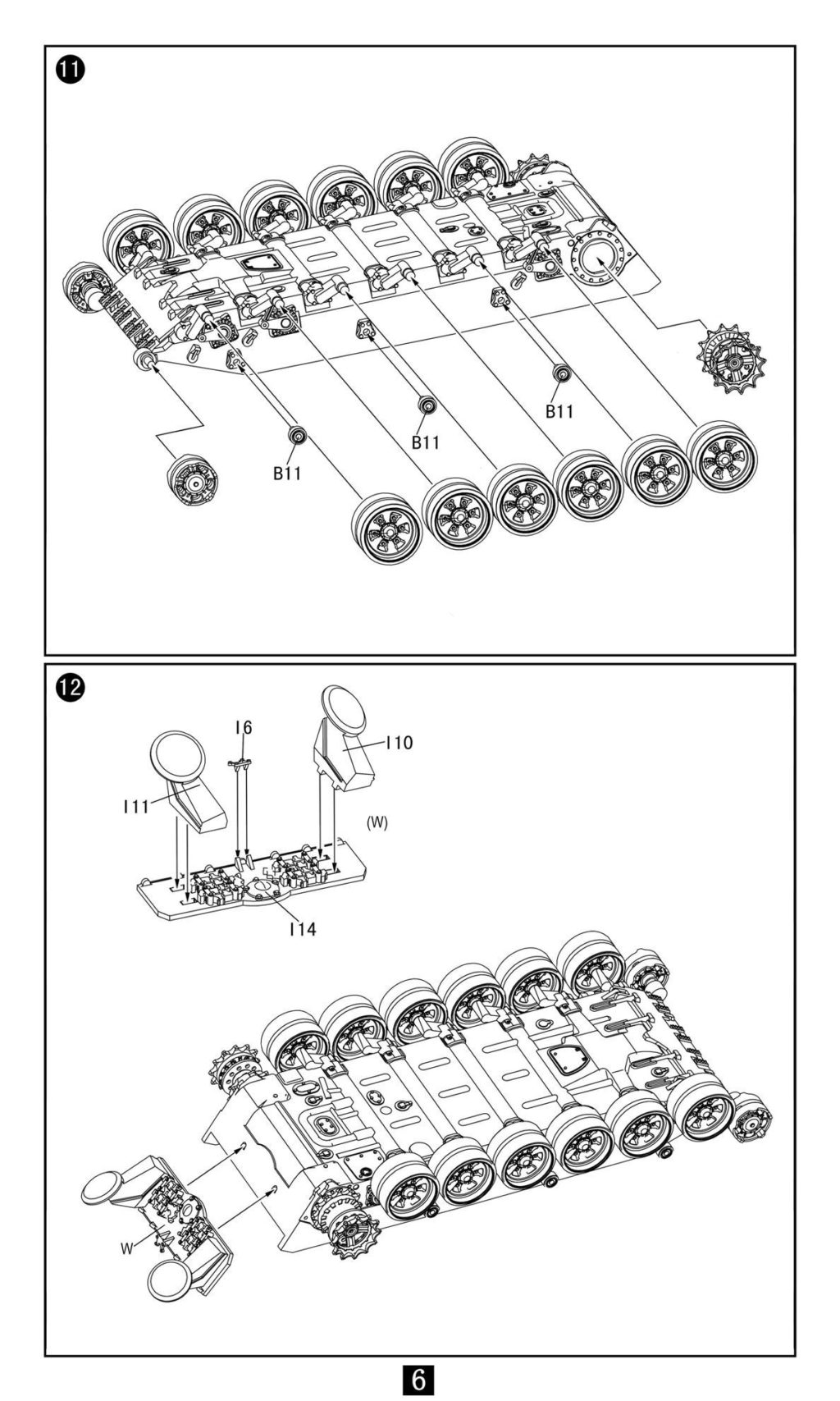 11

B11

B11

B11

12

I6

I10

I11

(W)

I14

W

6