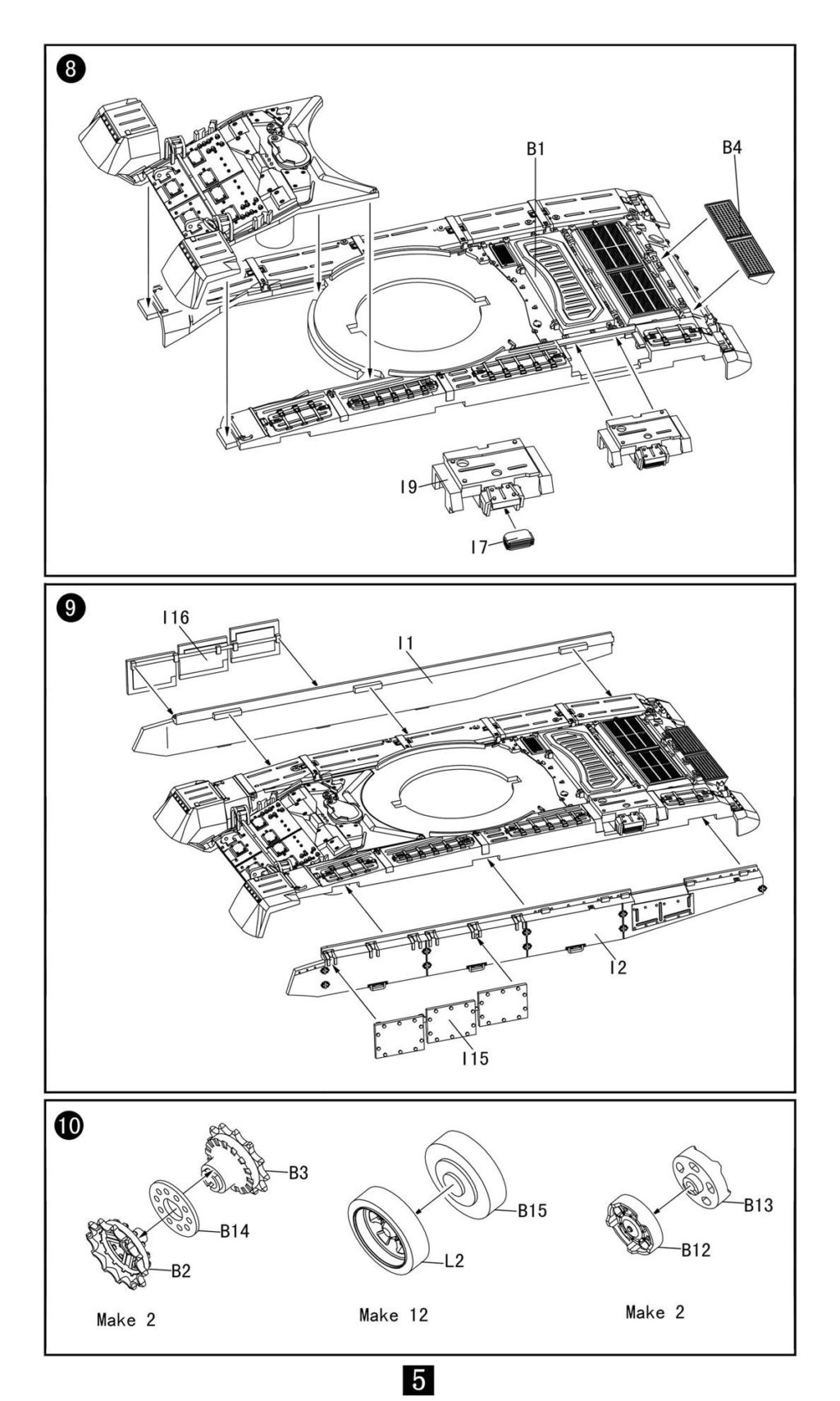 8

B1

B4

I9

I7

9

I16

I1

I2

I15

10

B3

B14

B2

Make 2

B15

L2

Make 12

B13

B12

Make 2

5