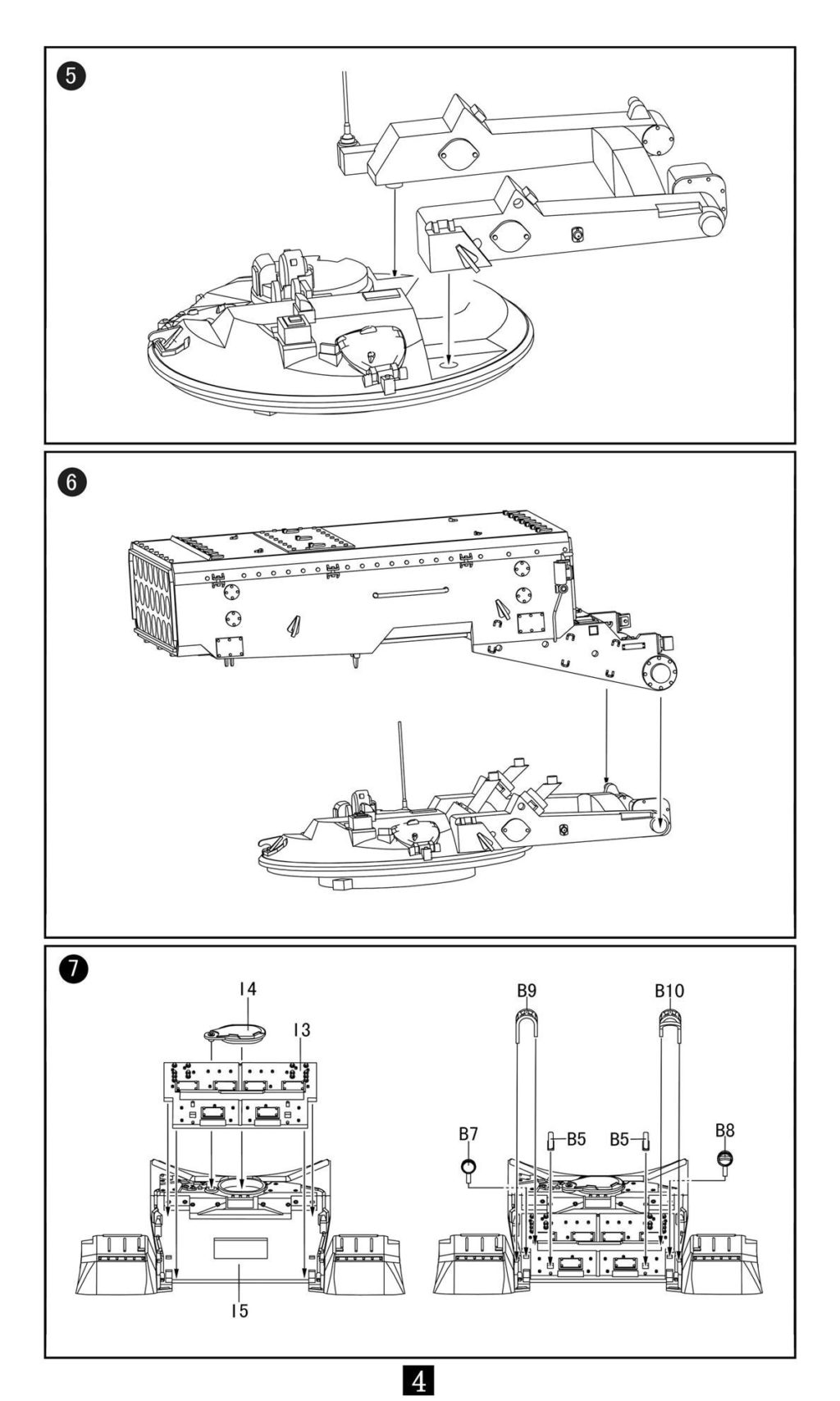 5

6

7

I4

I3

I5

B9

B10

B7

B5

B5

B8

4