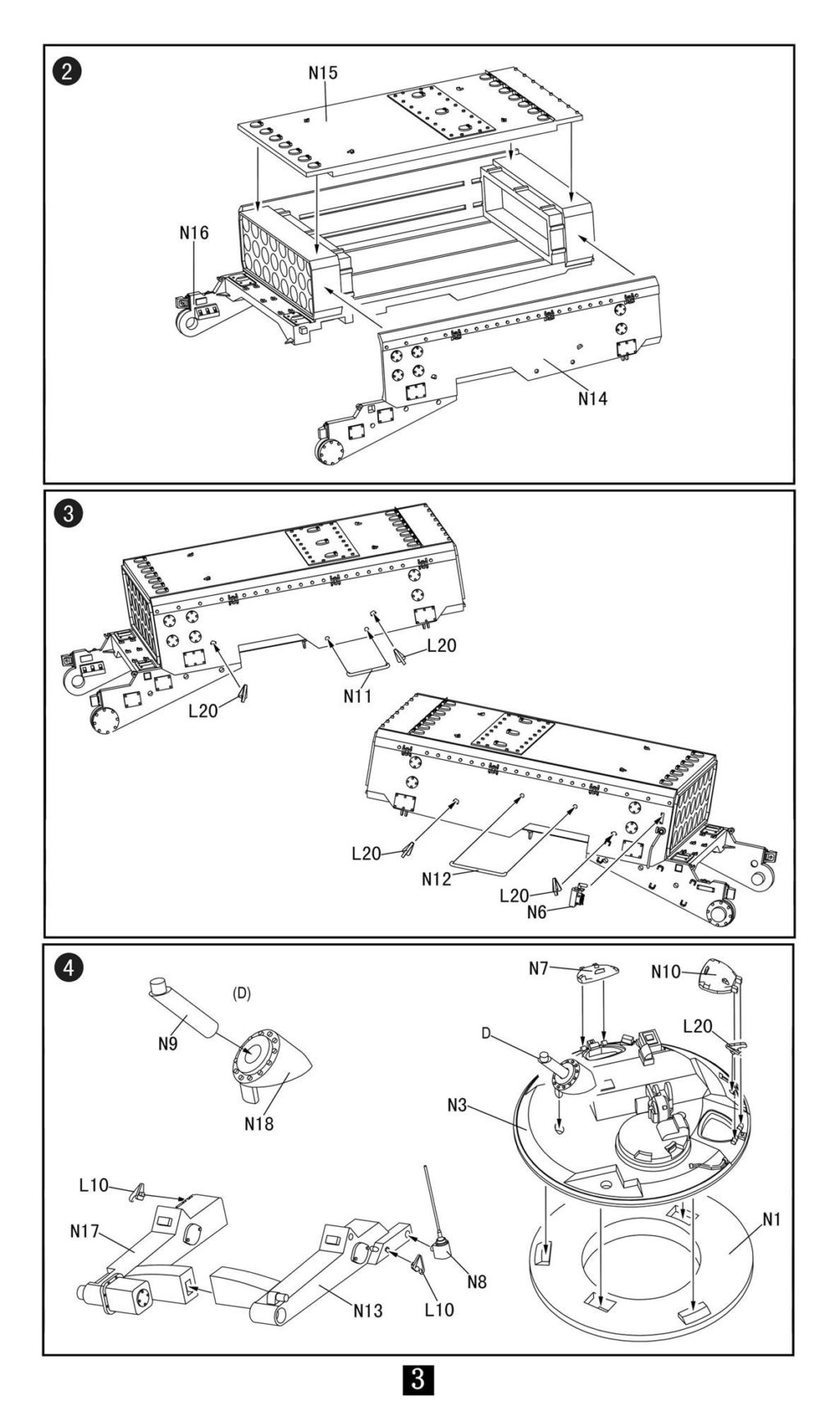 2

N15

N16

N14

3

L20

N11

L20

L20

N12

L20

N6

4

(D)

N9

N18

N7

N10

L20

D

N3

L10

N17

N13

L10

N8

N1

3