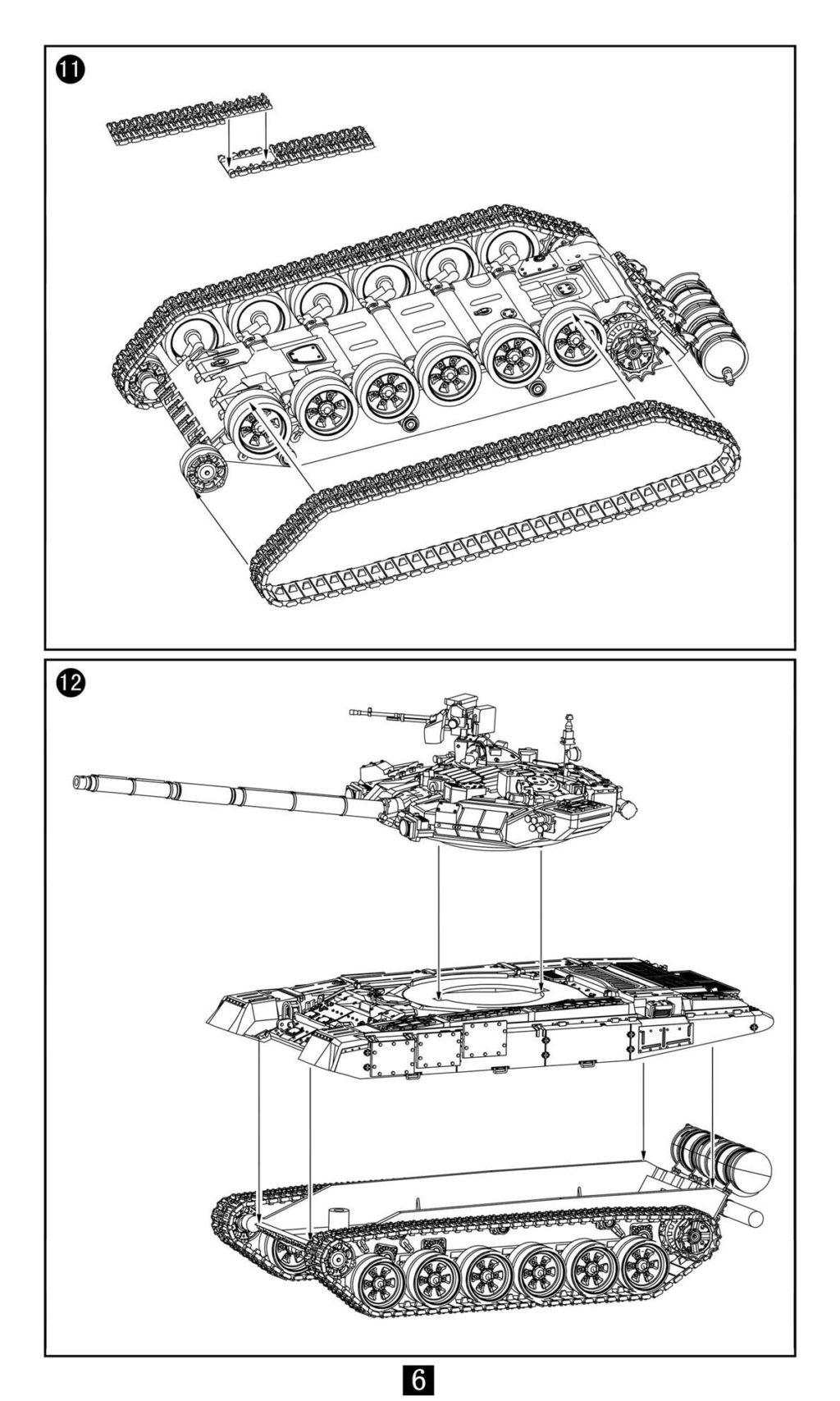 11

12

6