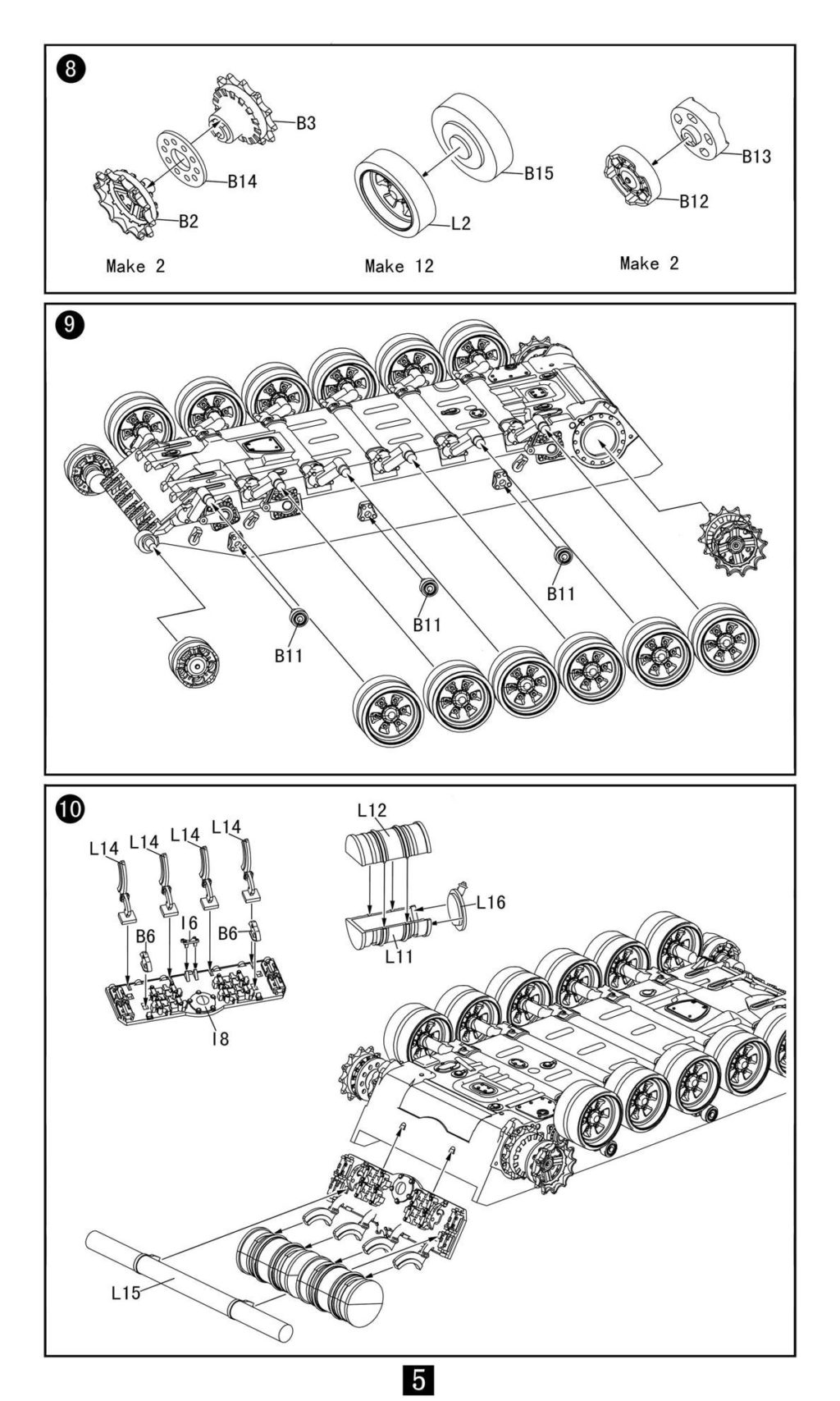 8

B3
B14
B2
Make 2

B15
L2
Make 12

B13
B12
Make 2

9

B11
B11
B11

10

L14 L14 L14 L14
B6
I6
B6
I8

L12
L16
L11

L15

5