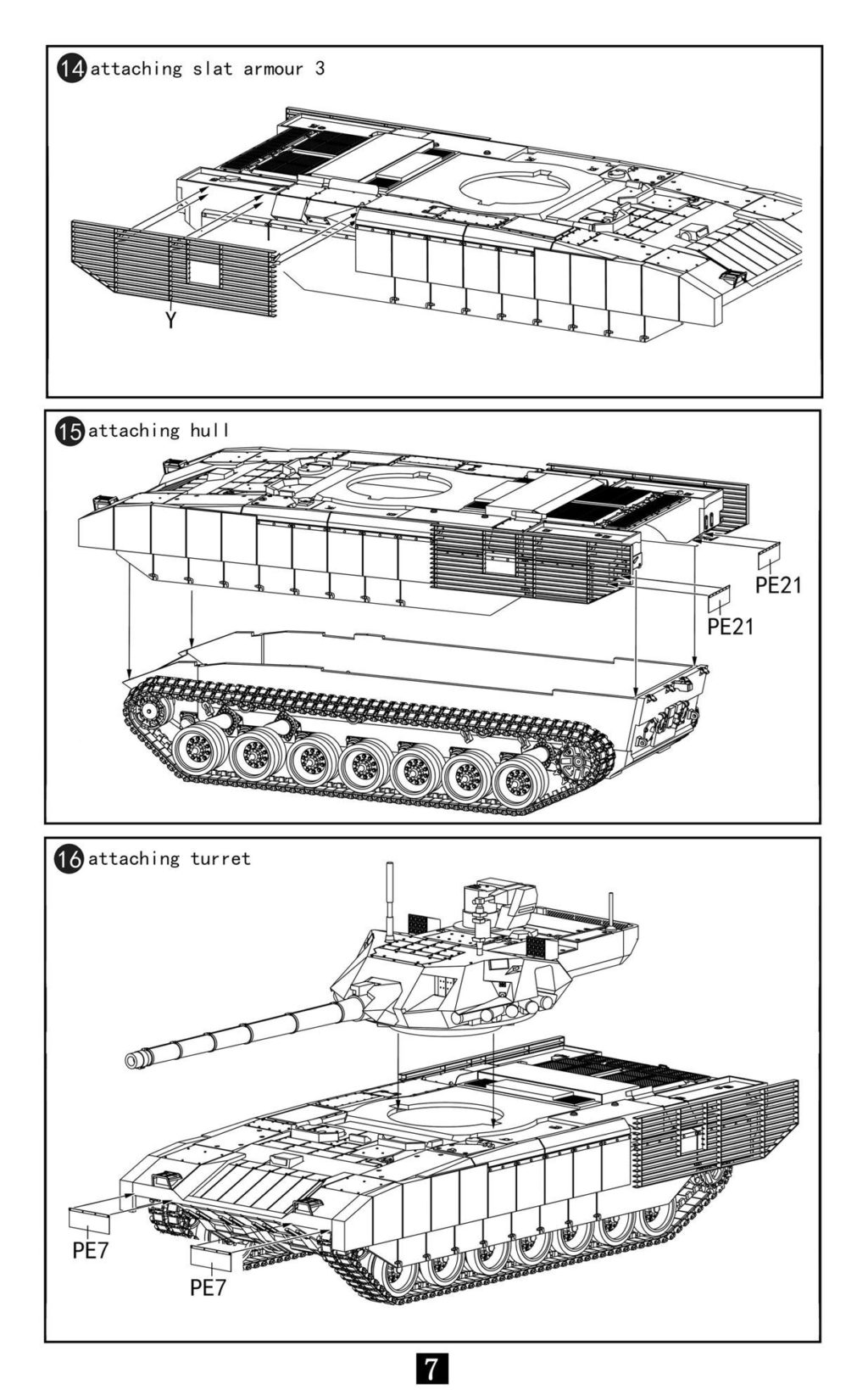 14 attaching slat armour 3

Y

15 attaching hull

PE21

PE21

16 attaching turret

PE7

PE7

7